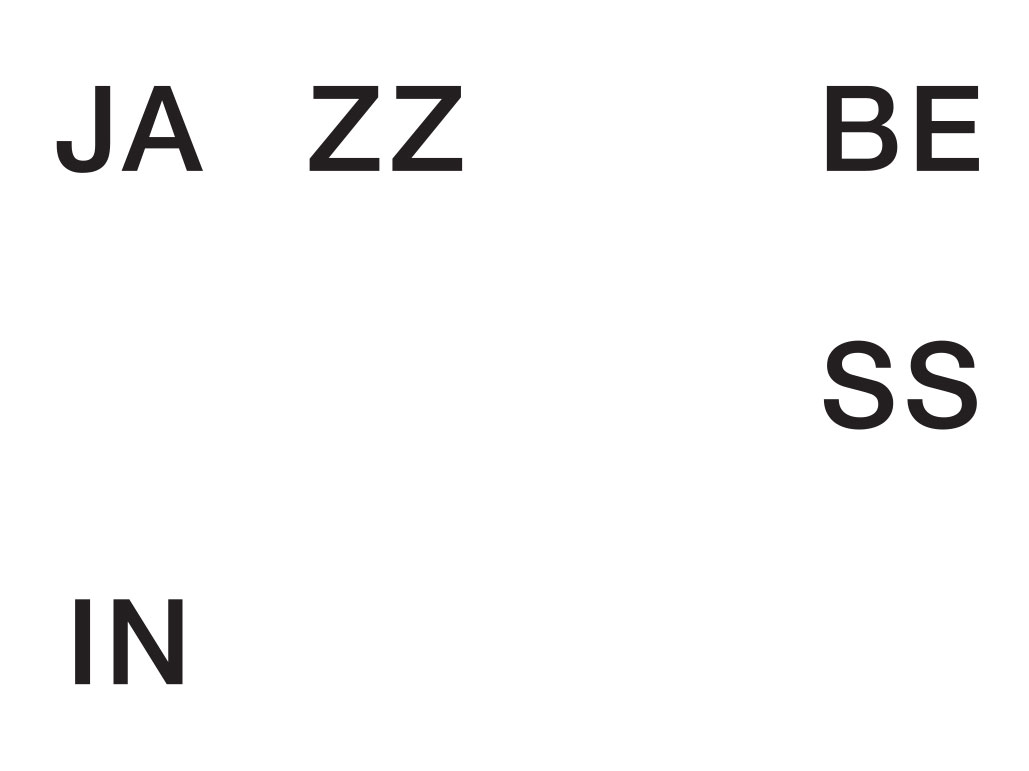 JA ZZ BE

SS

IN